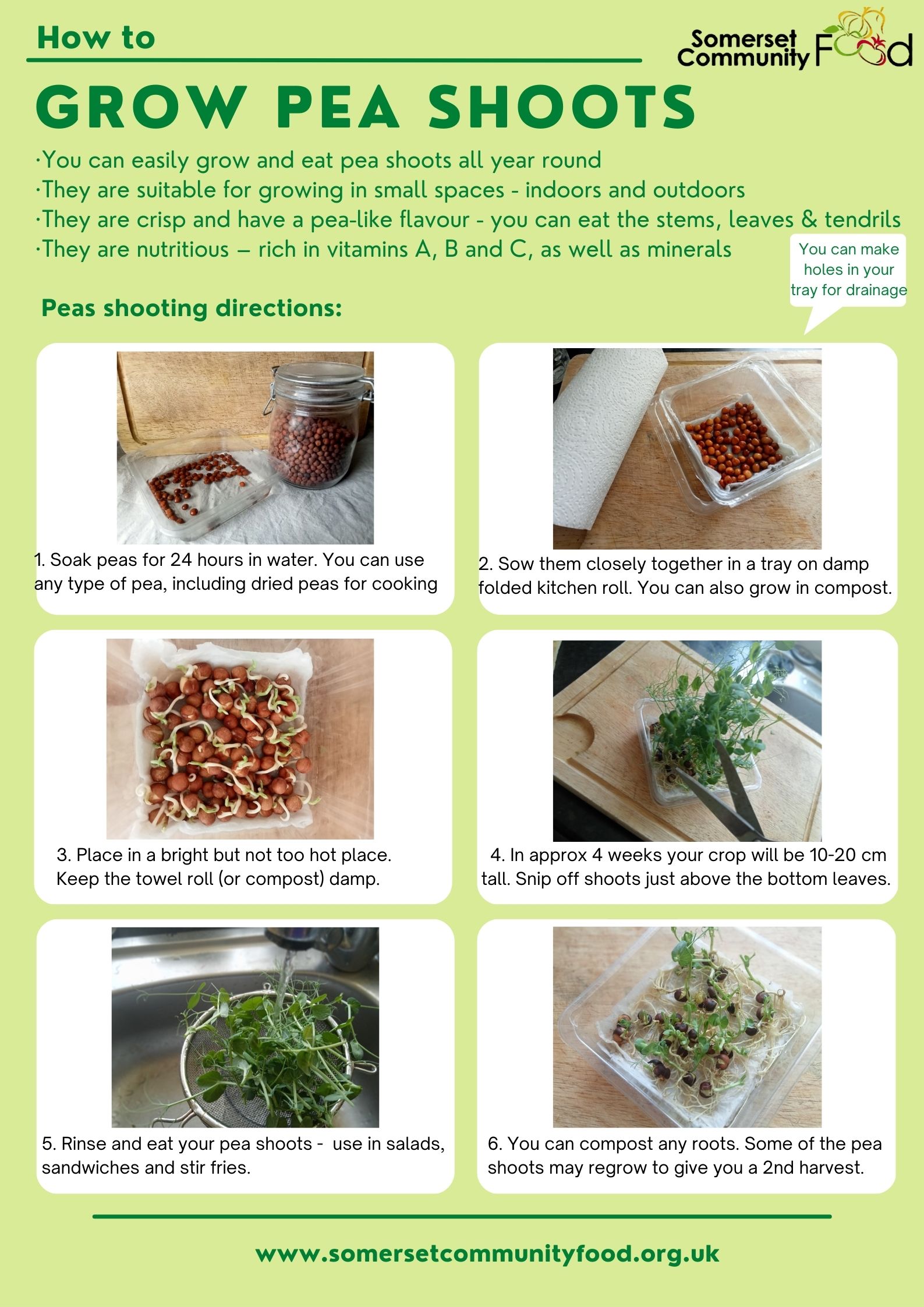 How to

Somerset Community Food

GROW PEA SHOOTS

·You can easily grow and eat pea shoots all year round
·They are suitable for growing in small spaces - indoors and outdoors
·They are crisp and have a pea-like flavour - you can eat the stems, leaves & tendrils
·They are nutritious – rich in vitamins A, B and C, as well as minerals

You can make holes in your tray for drainage

Peas shooting directions:

1. Soak peas for 24 hours in water. You can use any type of pea, including dried peas for cooking

2. Sow them closely together in a tray on damp folded kitchen roll. You can also grow in compost.

3. Place in a bright but not too hot place. Keep the towel roll (or compost) damp.

4. In approx 4 weeks your crop will be 10-20 cm tall. Snip off shoots just above the bottom leaves.

5. Rinse and eat your pea shoots - use in salads, sandwiches and stir fries.

6. You can compost any roots. Some of the pea shoots may regrow to give you a 2nd harvest.

www.somersetcommunityfood.org.uk